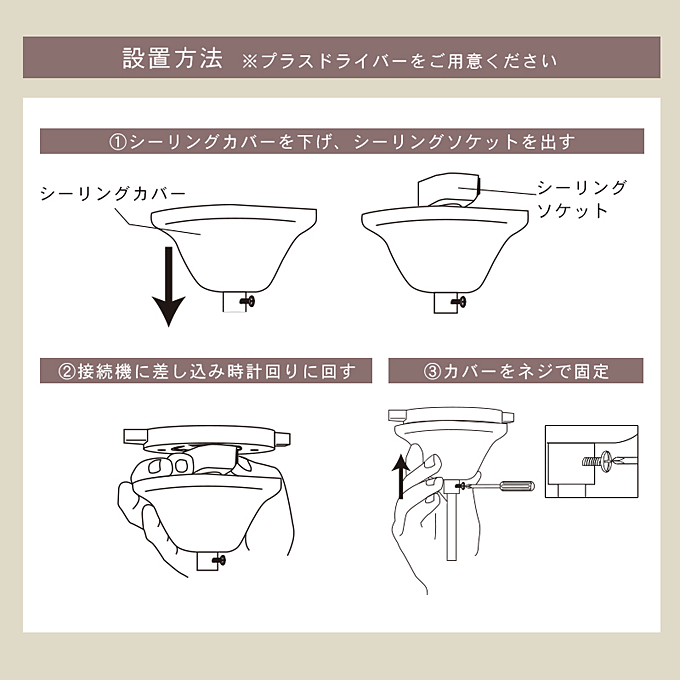 設置方法 ※プラスドライバーをご用意ください

①シーリングカバーを下げ、シーリングソケットを出す

シーリングカバー

シーリングソケット

②接続機に差し込み時計回りに回す

③カバーをネジで固定