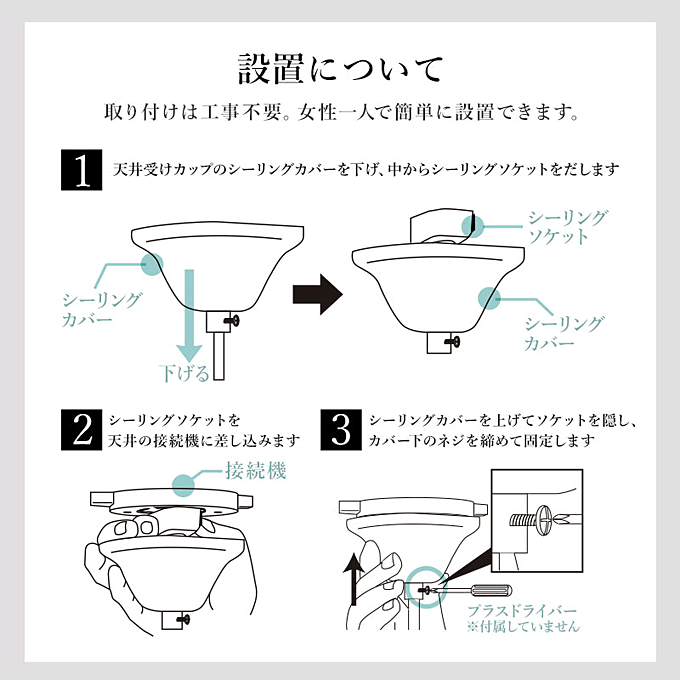 設置について

取り付けは工事不要。女性一人で簡単に設置できます。

1 天井受けカップのシーリングカバーを下げ、中からシーリングソケットをだします

シーリングカバー

下げる

シーリングソケット

シーリングカバー

2 シーリングソケットを天井の接続機に差し込みます

接続機

3 シーリングカバーを上げてソケットを隠し、カバー下のネジを締めて固定します

プラスドライバー
※付属していません