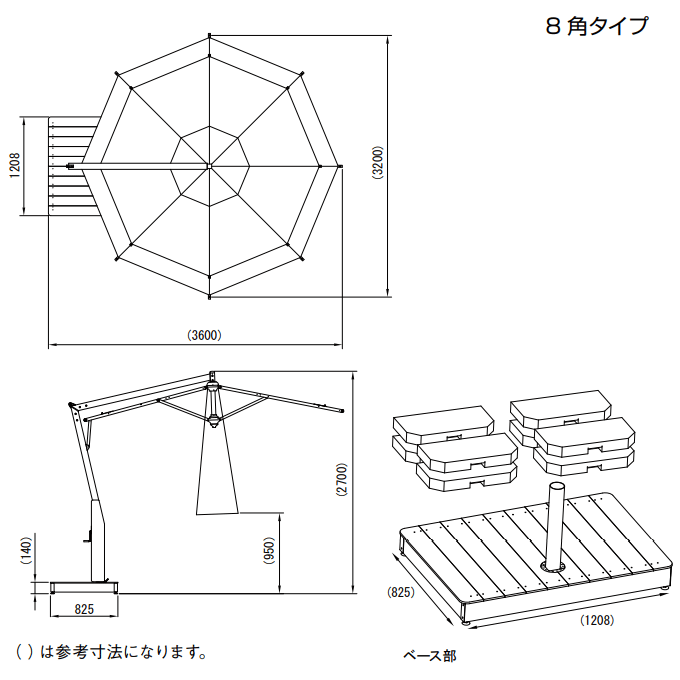 ８角タイプ

1208

(3200)

(3600)

(2700)

(140)

(950)

825

(825)

(1208)

( ) は参考寸法になります。

ベース部